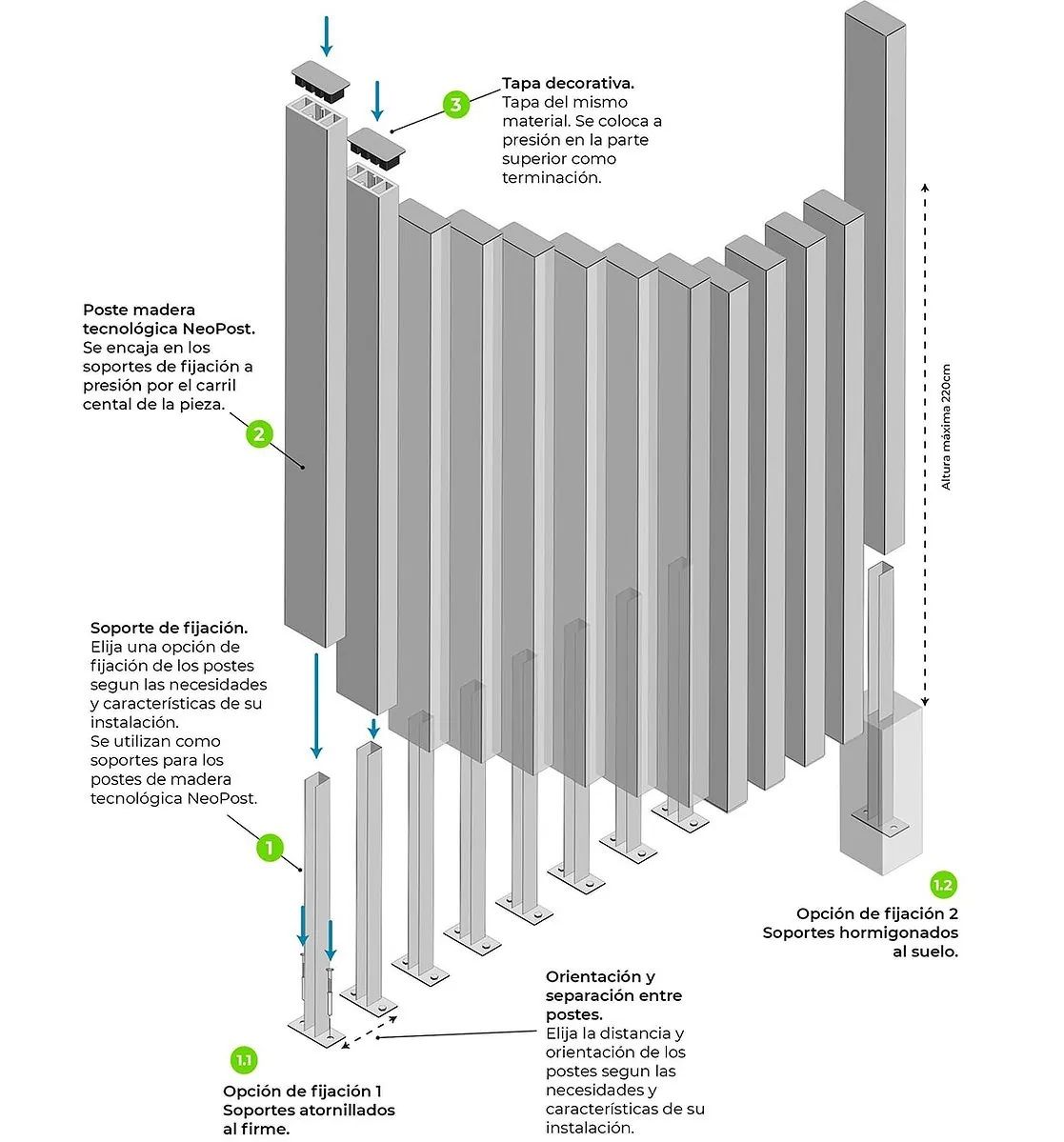 3

Tapa decorativa.
Tapa del mismo material. Se coloca a presión en la parte superior como terminación.

Poste madera tecnológica NeoPost.
Se encaja en los soportes de fijación a presión por el carril cental de la pieza.

2

Altura máxima 220cm

Soporte de fijación.
Elija una opción de fijación de los postes segun las necesidades y características de su instalación.
Se utilizan como soportes para los postes de madera tecnológica NeoPost.

1

1.2

Opción de fijación 2
Soportes hormigonados al suelo.

Orientación y separación entre postes.
Elija la distancia y orientación de los postes segun las necesidades y características de su instalación.

1.1

Opción de fijación 1
Soportes atornillados al firme.